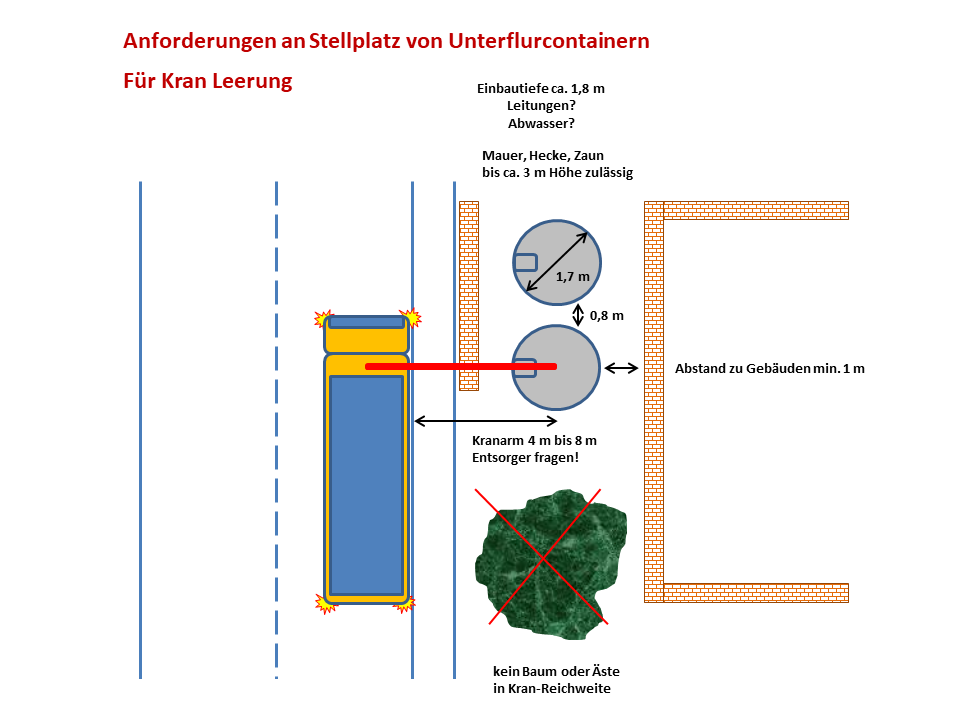 Anforderungen an Stellplatz von Unterflurcontainern

Für Kran Leerung

Einbautiefe ca. 1,8 m
Leitungen?
Abwasser?

Mauer, Hecke, Zaun
bis ca. 3 m Höhe zulässig

1,7 m

0,8 m

Abstand zu Gebäuden min. 1 m

Kranarm 4 m bis 8 m
Entsorger fragen!

kein Baum oder Äste
in Kran-Reichweite