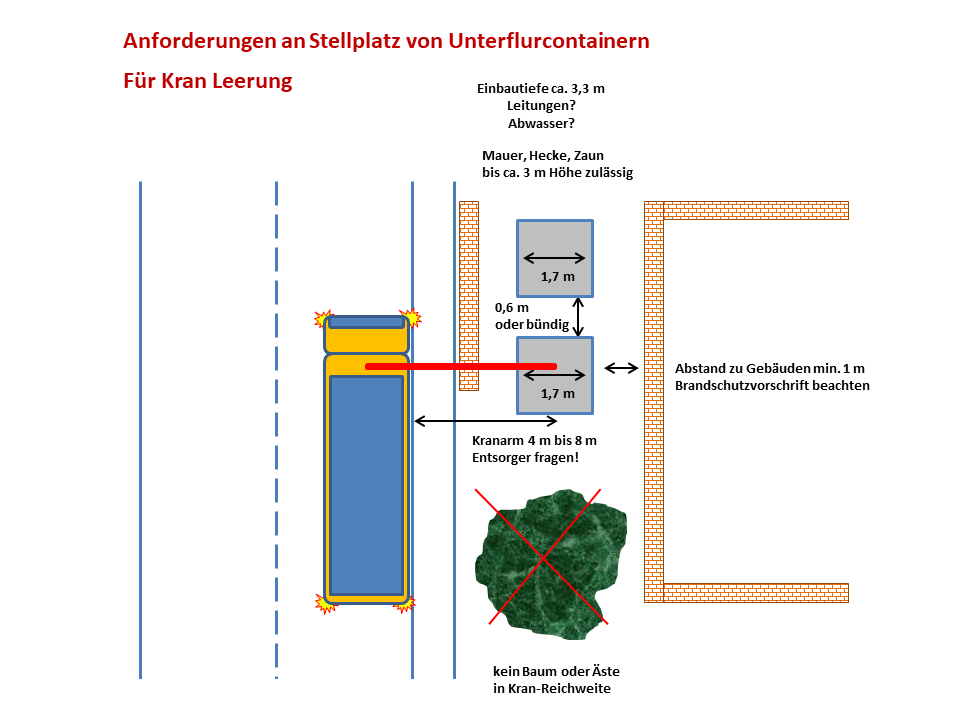 Anforderungen an Stellplatz von Unterflurcontainern

Für Kran Leerung

Einbautiefe ca. 3,3 m
Leitungen?
Abwasser?

Mauer, Hecke, Zaun
bis ca. 3 m Höhe zulässig

1,7 m

0,6 m
oder bündig

1,7 m

Abstand zu Gebäuden min. 1 m
Brandschutzvorschrift beachten

Kranarm 4 m bis 8 m
Entsorger fragen!

kein Baum oder Äste
in Kran-Reichweite